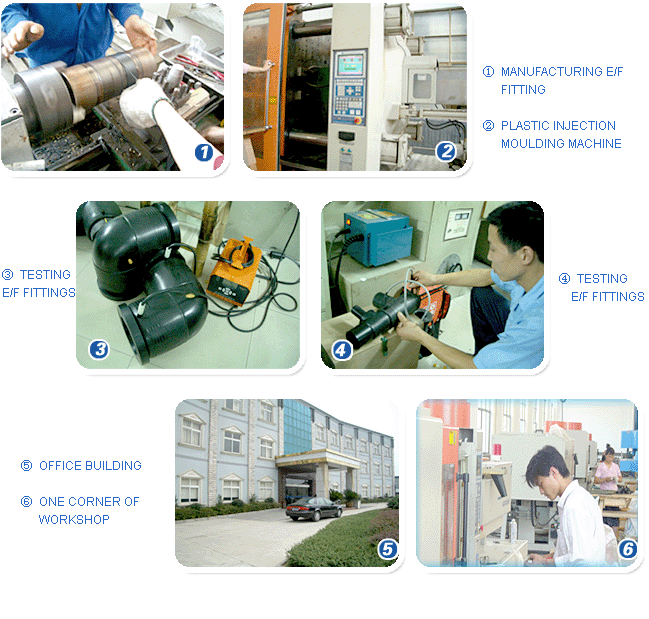 1

2

① MANUFACTURING E/F FITTING

② PLASTIC INJECTION MOULDING MACHINE

③ TESTING E/F FITTINGS

3

4

④ TESTING E/F FITTINGS

⑤ OFFICE BUILDING

⑥ ONE CORNER OF WORKSHOP

5

6